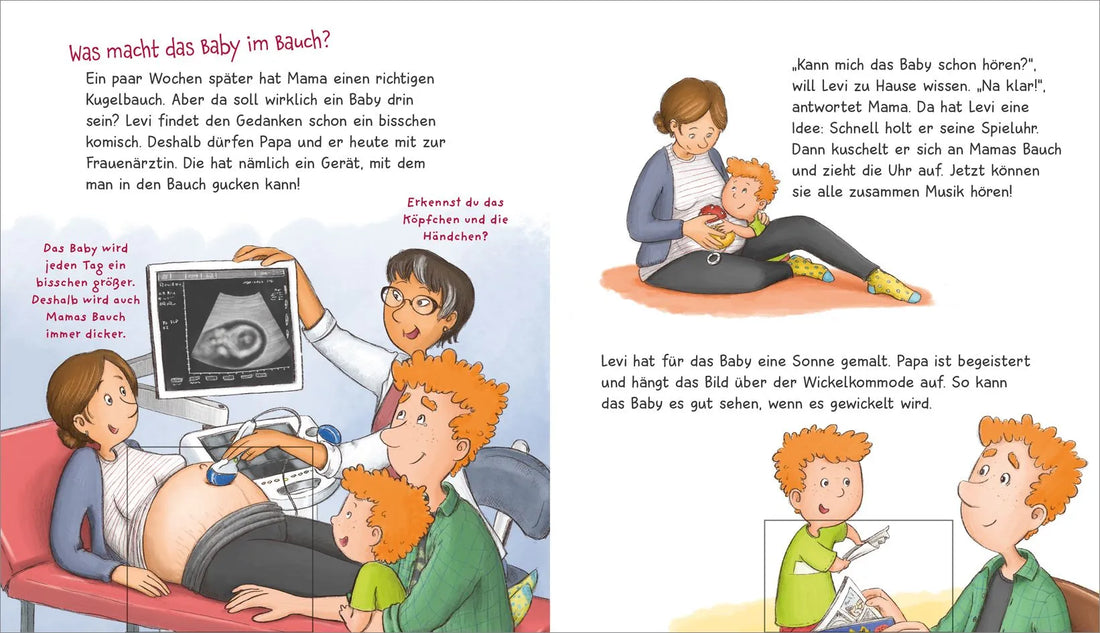 Was macht das Baby im Bauch?

Ein paar Wochen später hat Mama einen richtigen Kugelbauch. Aber da soll wirklich ein Baby drin sein? Levi findet den Gedanken schon ein bisschen komisch. Deshalb dürfen Papa und er heute mit zur Frauenärztin. Die hat nämlich ein Gerät, mit dem man in den Bauch gucken kann!

Erkennst du das Köpfchen und die Händchen?

Das Baby wird jeden Tag ein bisschen größer. Deshalb wird auch Mamas Bauch immer dicker.

„Kann mich das Baby schon hören?", will Levi zu Hause wissen. „Na klar!", antwortet Mama. Da hat Levi eine Idee: Schnell holt er seine Spieluhr. Dann kuschelt er sich an Mamas Bauch und zieht die Uhr auf. Jetzt können sie alle zusammen Musik hören!

Levi hat für das Baby eine Sonne gemalt. Papa ist begeistert und hängt das Bild über der Wickelkommode auf. So kann das Baby es gut sehen, wenn es gewickelt wird.