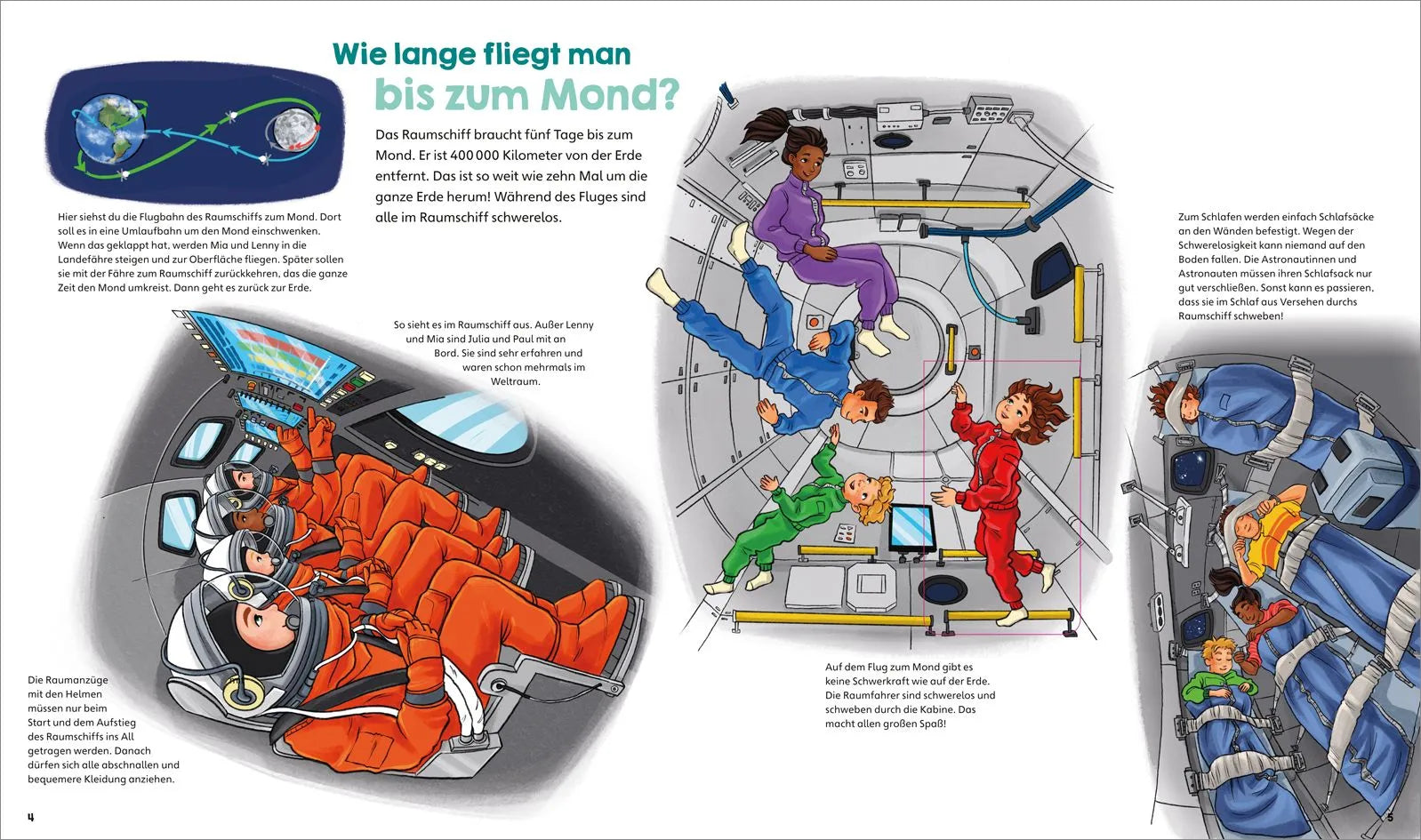 Wie lange fliegt man bis zum Mond?

Das Raumschiff braucht fünf Tage bis zum Mond. Er ist 400 000 Kilometer von der Erde entfernt. Das ist so weit wie zehn Mal um die ganze Erde herum! Während des Fluges sind alle im Raumschiff schwerelos.

Hier siehst du die Flugbahn des Raumschiffs zum Mond. Dort soll es in eine Umlaufbahn um den Mond einschwenken. Wenn das geklappt hat, werden Mia und Lenny in die Landefähre steigen und zur Oberfläche fliegen. Später sollen sie mit der Fähre zum Raumschiff zurückkehren, das die ganze Zeit den Mond umkreist. Dann geht es zurück zur Erde.

So sieht es im Raumschiff aus. Außer Lenny und Mia sind Julia und Paul mit an Bord. Sie sind sehr erfahren und waren schon mehrmals im Weltraum.

Die Raumanzüge mit den Helmen müssen nur beim Start und dem Aufstieg des Raumschiffs ins All getragen werden. Danach dürfen sich alle abschnallen und bequemere Kleidung anziehen.

Auf dem Flug zum Mond gibt es keine Schwerkraft wie auf der Erde. Die Raumfahrer sind schwerelos und schweben durch die Kabine. Das macht allen großen Spaß!

Zum Schlafen werden einfach Schlafsäcke an den Wänden befestigt. Wegen der Schwerelosigkeit kann niemand auf den Boden fallen. Die Astronautinnen und Astronauten müssen ihren Schlafsack nur gut verschließen. Sonst kann es passieren, dass sie im Schlaf aus Versehen durchs Raumschiff schweben!

4

5